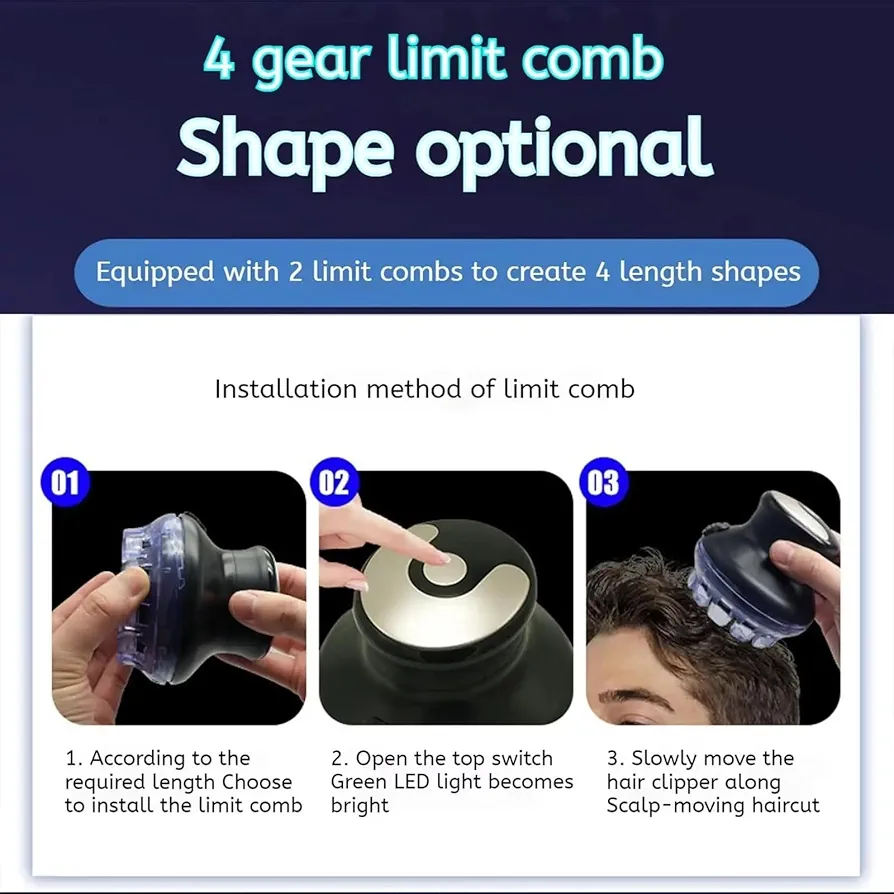 4 gear limit comb
Shape optional

Equipped with 2 limit combs to create 4 length shapes

Installation method of limit comb

01

02

03

1. According to the required length Choose to install the limit comb

2. Open the top switch Green LED light becomes bright

3. Slowly move the hair clipper along Scalp-moving haircut